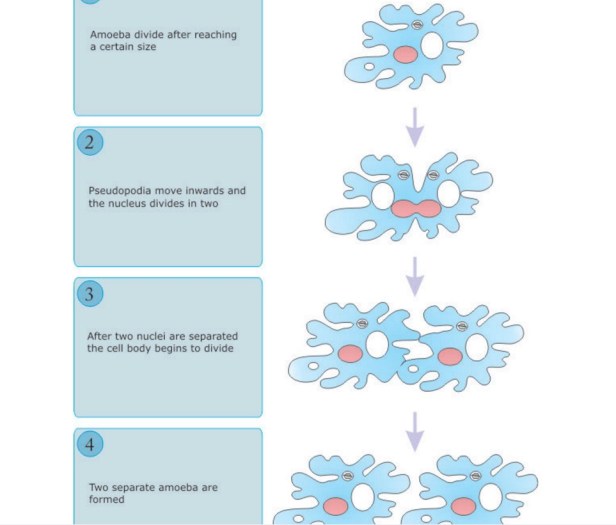 Amoeba divide after reaching a certain size

2

Pseudopodia move inwards and the nucleus divides in two

3

After two nuclei are separated the cell body begins to divide

4

Two separate amoeba are formed